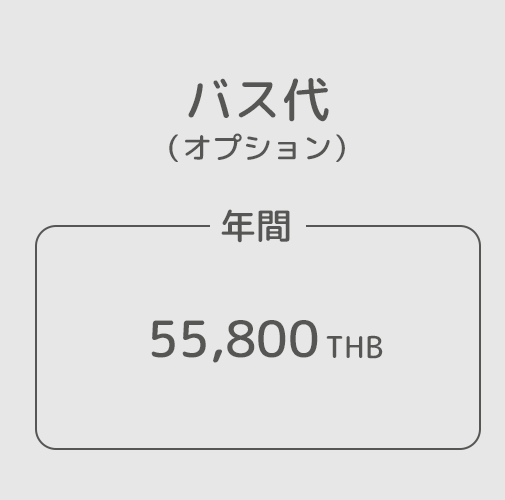 バス代
（オプション）

年間

55,800 THB