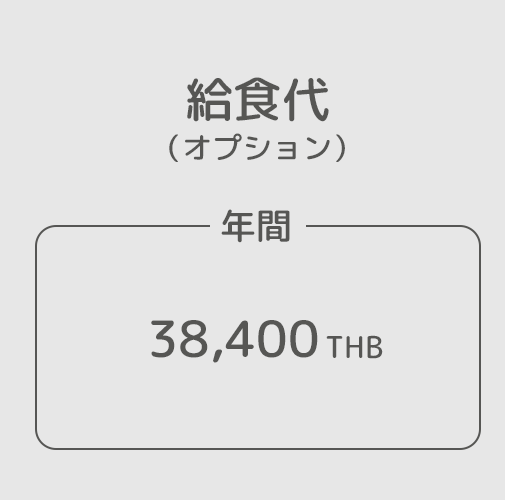 給食代
（オプション）

年間

38,400 THB